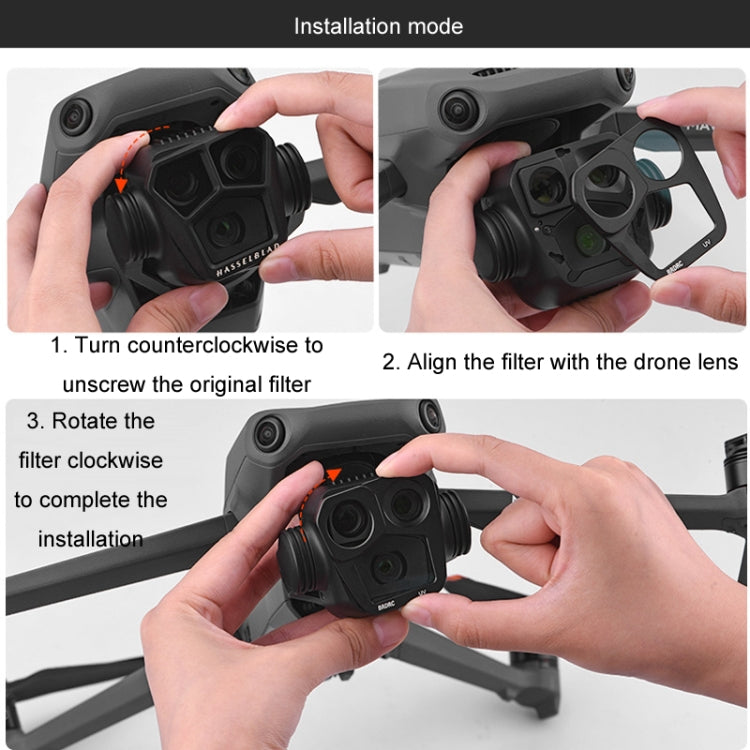 Installation mode

HASSELBLAD

BRDRC UV

1. Turn counterclockwise to unscrew the original filter

2. Align the filter with the drone lens

3. Rotate the filter clockwise to complete the installation

BRDRC UV