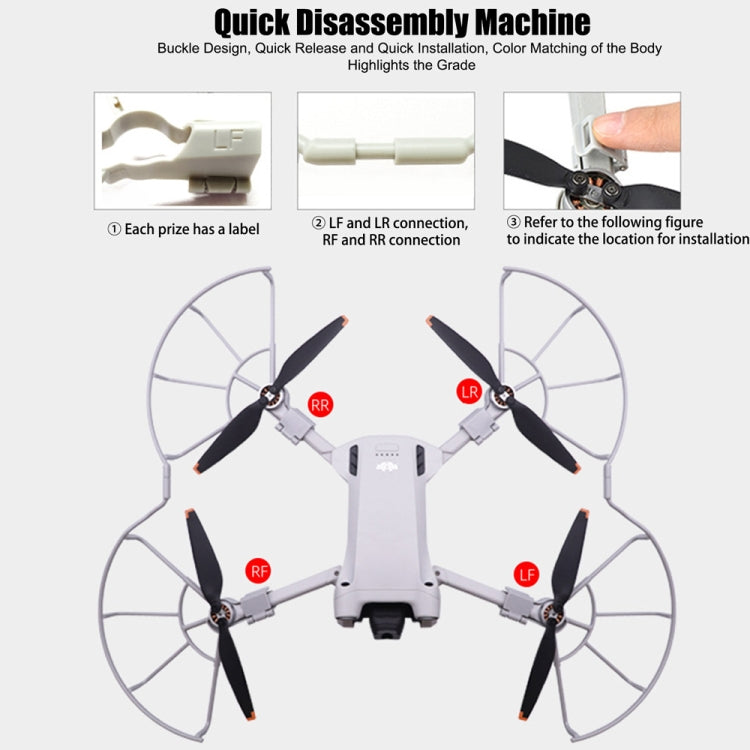 Quick Disassembly Machine

Buckle Design, Quick Release and Quick Installation, Color Matching of the Body Highlights the Grade

LF

① Each prize has a label

② LF and LR connection, RF and RR connection

③ Refer to the following figure to indicate the location for installation

RR

LR

RF

LF