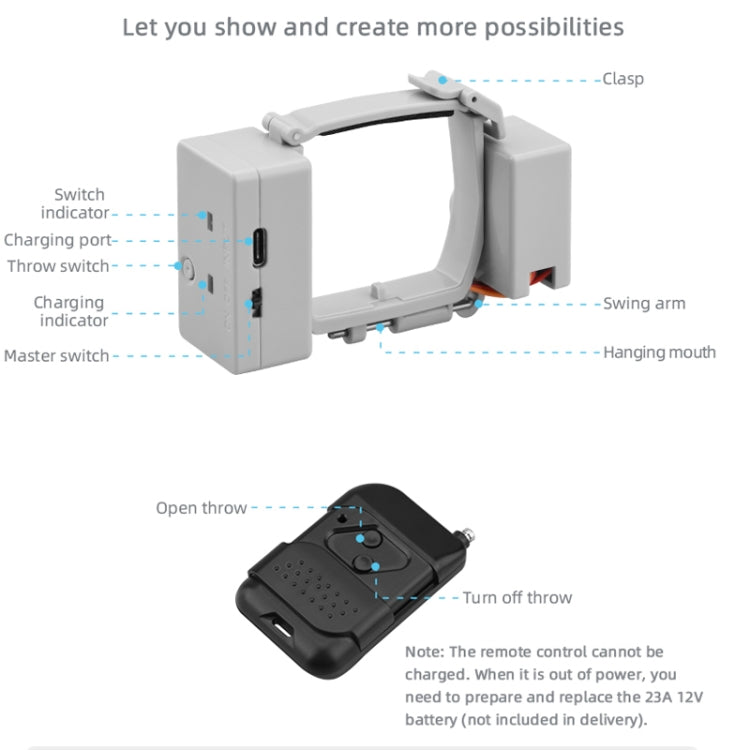 Let you show and create more possibilities

Clasp

Switch indicator

Charging port

Throw switch

Charging indicator

Master switch

Swing arm

Hanging mouth

Open throw

Turn off throw

Note: The remote control cannot be charged. When it is out of power, you need to prepare and replace the 23A 12V battery (not included in delivery).