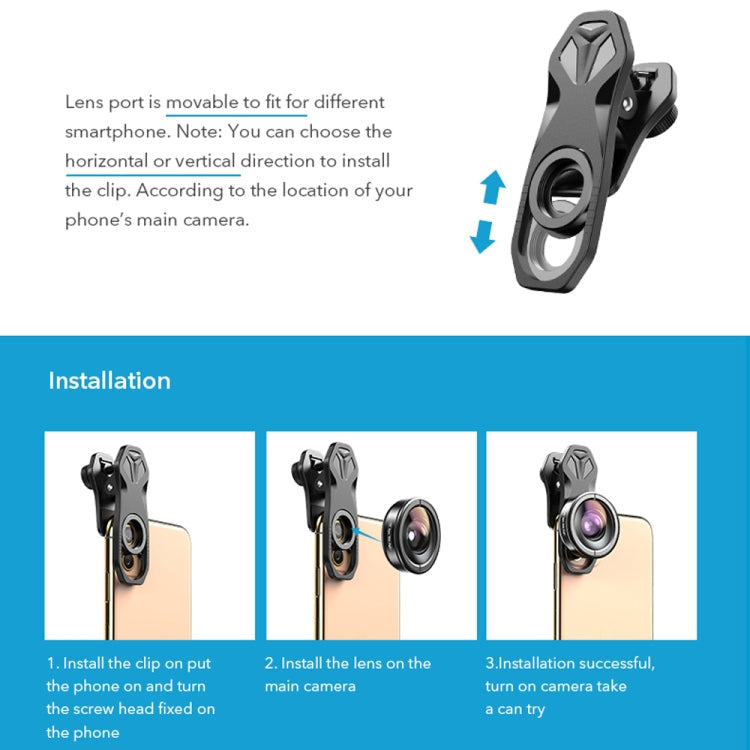 Lens port is movable to fit for different smartphone. Note: You can choose the horizontal or vertical direction to install the clip. According to the location of your phone's main camera.

Installation

1. Install the clip on put the phone on and turn the screw head fixed on the phone

2. Install the lens on the main camera

3.Installation successful, turn on camera take a can try