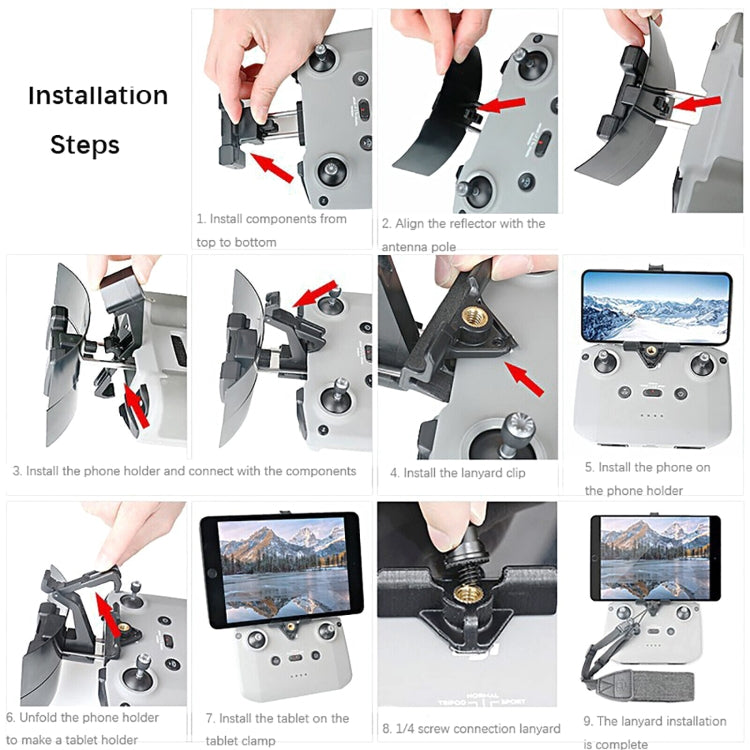 Installation Steps

1. Install components from top to bottom

2. Align the reflector with the antenna pole

3. Install the phone holder and connect with the components

4. Install the lanyard clip

5. Install the phone on the phone holder

6. Unfold the phone holder to make a tablet holder

7. Install the tablet on the tablet clamp

8. 1/4 screw connection lanyard

TRIPOD NORMAL SPORT

9. The lanyard installation is complete