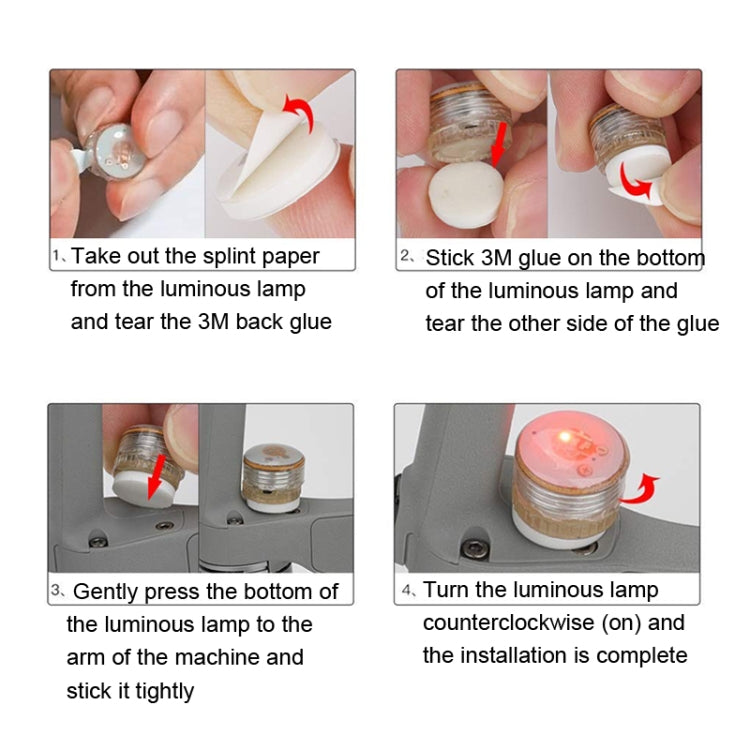 1、Take out the splint paper from the luminous lamp and tear the 3M back glue

2、Stick 3M glue on the bottom of the luminous lamp and tear the other side of the glue

3、Gently press the bottom of the luminous lamp to the arm of the machine and stick it tightly

4、Turn the luminous lamp counterclockwise (on) and the installation is complete