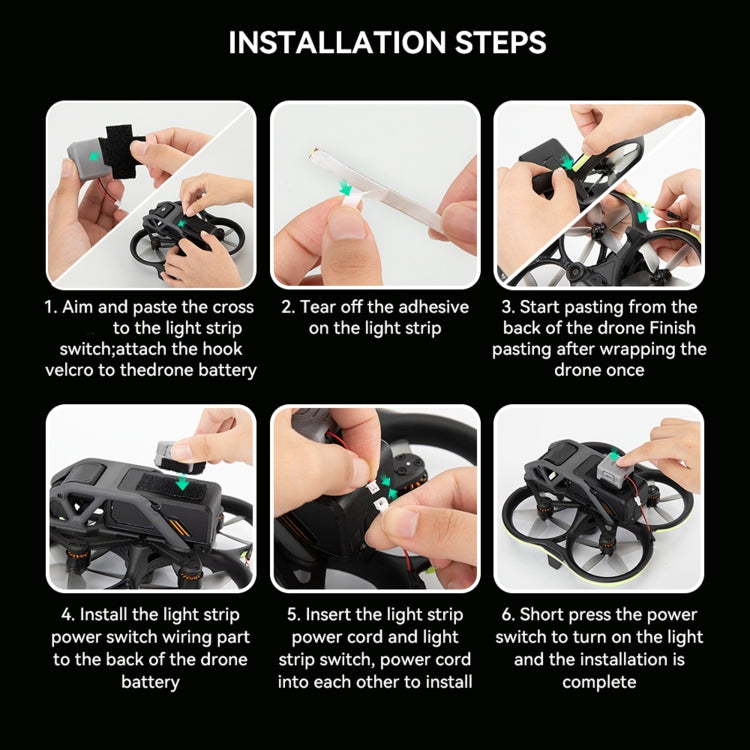 INSTALLATION STEPS

1. Aim and paste the cross to the light strip switch;attach the hook velcro to thedrone battery

2. Tear off the adhesive on the light strip

3. Start pasting from the back of the drone Finish pasting after wrapping the drone once

4. Install the light strip power switch wiring part to the back of the drone battery

5. Insert the light strip power cord and light strip switch, power cord into each other to install

6. Short press the power switch to turn on the light and the installation is complete