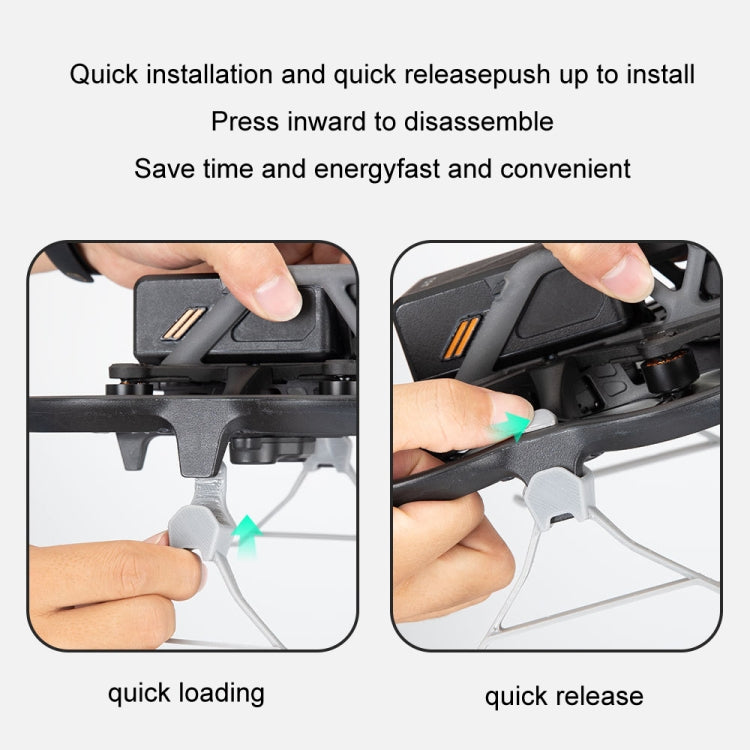 Quick installation and quick releasepush up to install
Press inward to disassemble
Save time and energyfast and convenient

quick loading

quick release