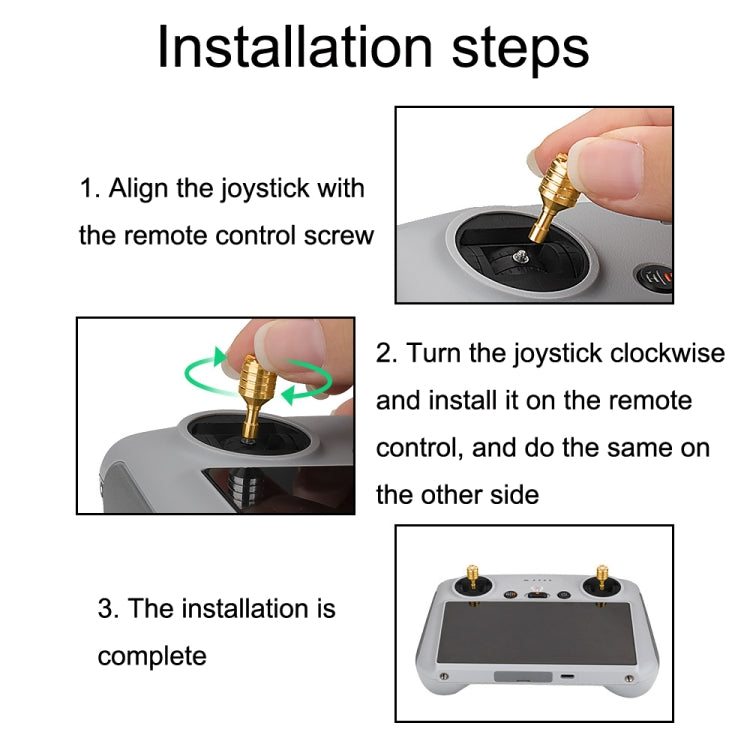 Installation steps

1. Align the joystick with the remote control screw

2. Turn the joystick clockwise and install it on the remote control, and do the same on the other side

3. The installation is complete