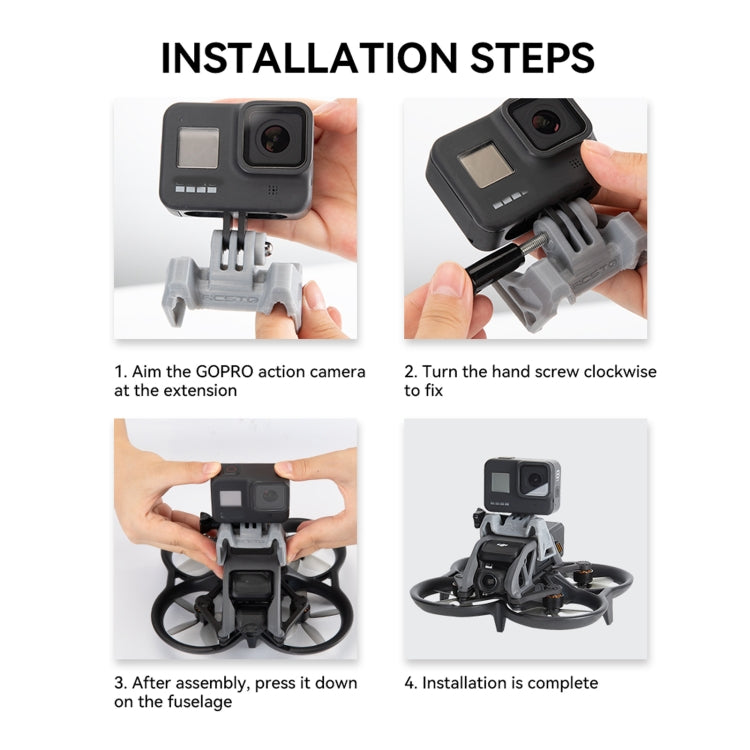 INSTALLATION STEPS

1. Aim the GOPRO action camera at the extension

2. Turn the hand screw clockwise to fix

3. After assembly, press it down on the fuselage

4. Installation is complete