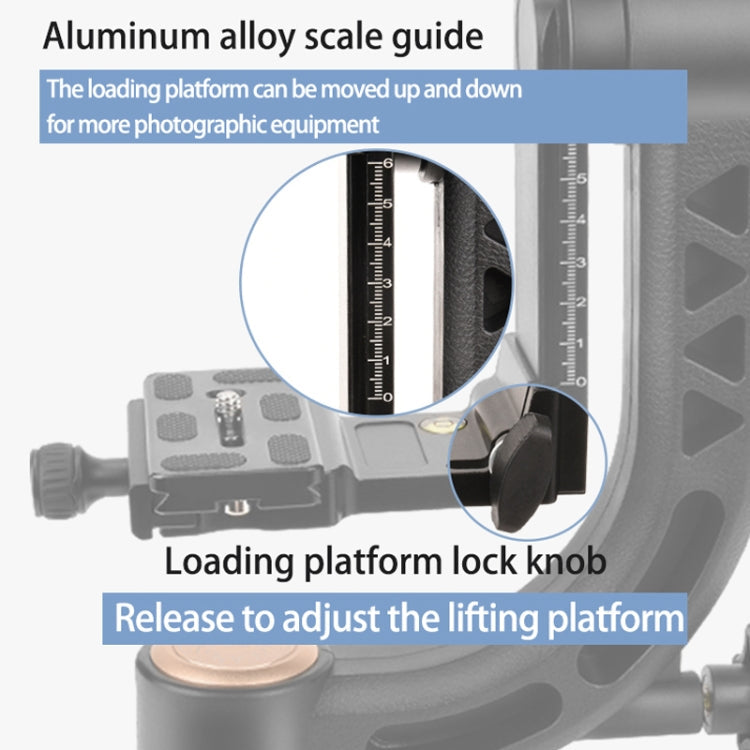 Aluminum alloy scale guide

The loading platform can be moved up and down for more photographic equipment

6
5
4
3
2
1
0

5
4
3
2
1
0

Loading platform lock knob

Release to adjust the lifting platform