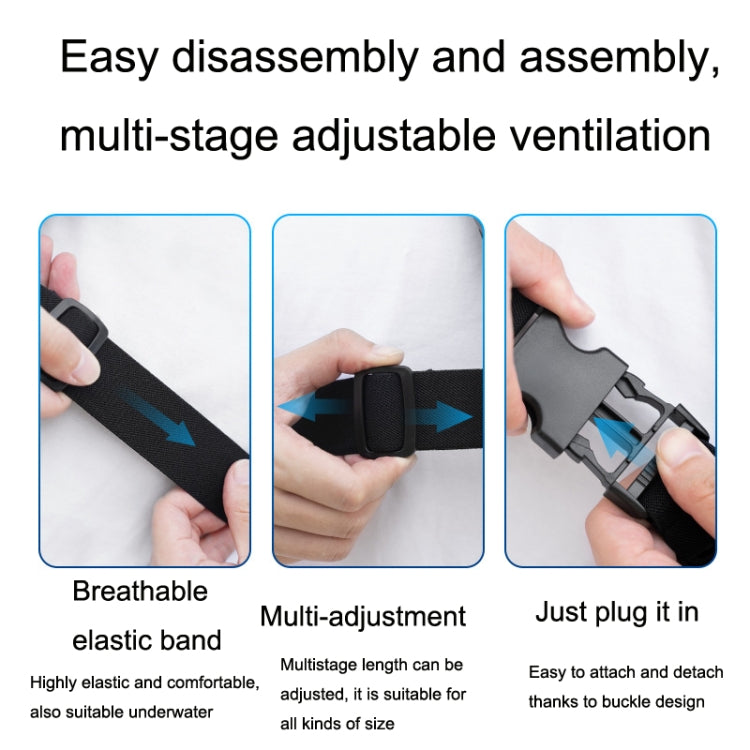 Easy disassembly and assembly, multi-stage adjustable ventilation

Breathable elastic band

Highly elastic and comfortable, also suitable underwater

Multi-adjustment

Multistage length can be adjusted, it is suitable for all kinds of size

Just plug it in

Easy to attach and detach thanks to buckle design