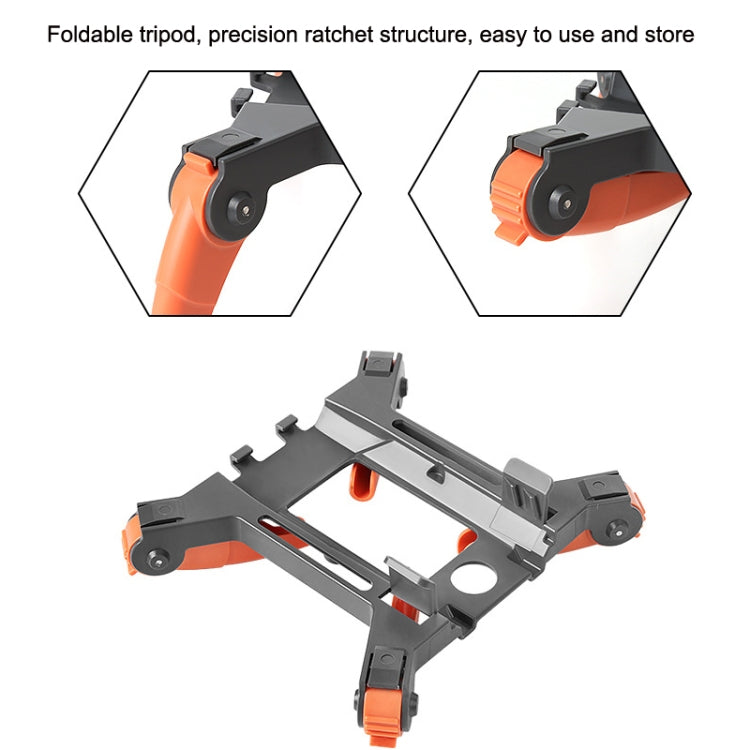 Foldable tripod, precision ratchet structure, easy to use and store