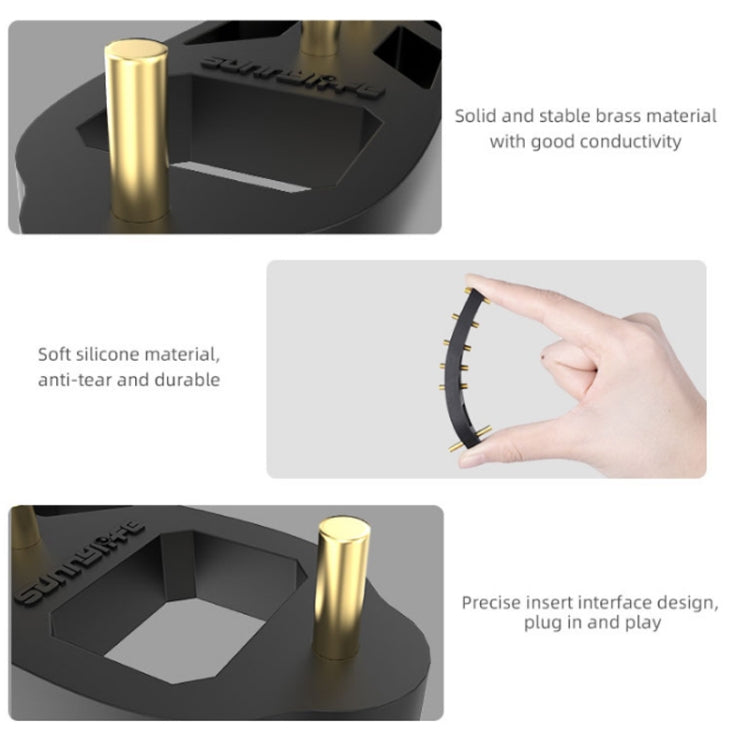 sunnylife

Solid and stable brass material with good conductivity

Soft silicone material, anti-tear and durable

sunnylife

Precise insert interface design, plug in and play