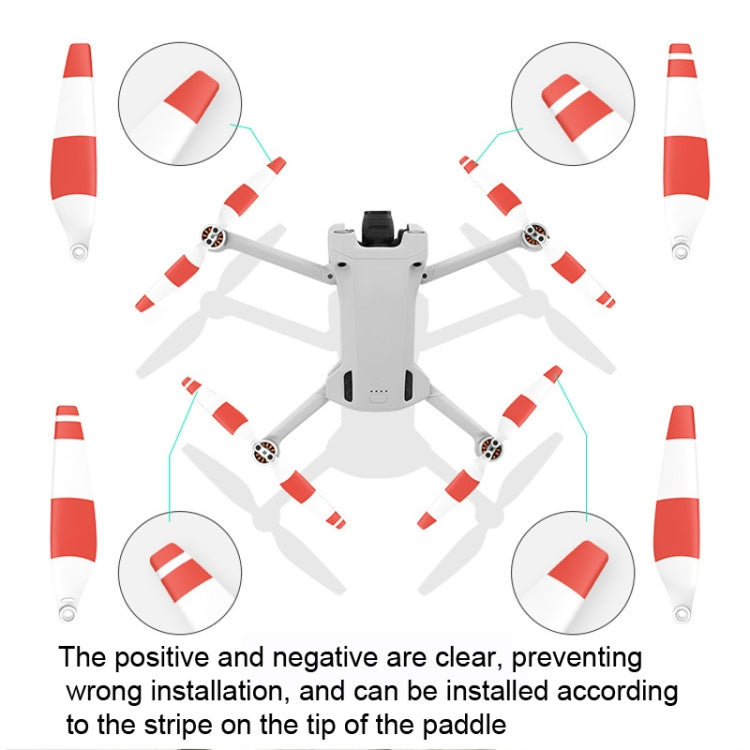 The positive and negative are clear, preventing wrong installation, and can be installed according to the stripe on the tip of the paddle