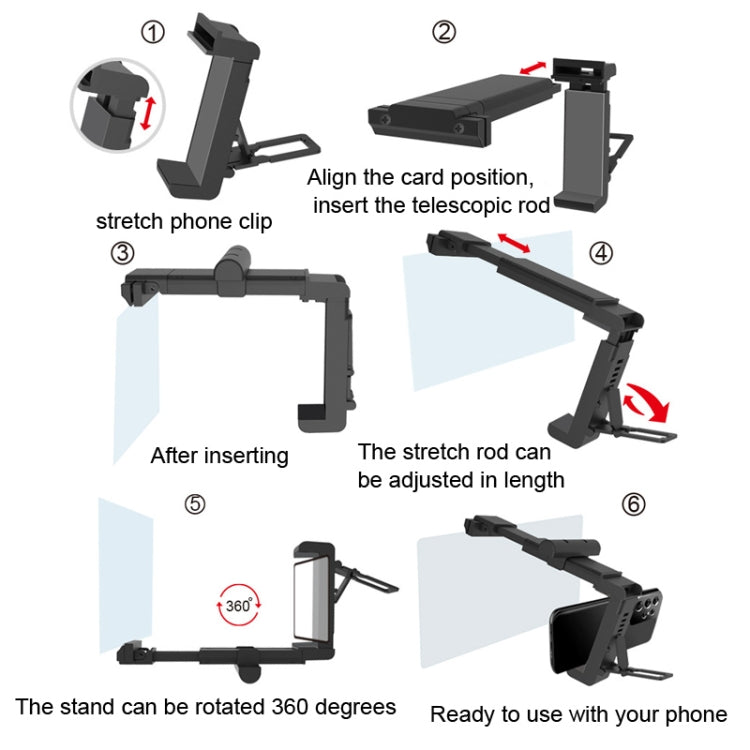 ①

stretch phone clip

②

Align the card position, insert the telescopic rod

③

After inserting

④

The stretch rod can be adjusted in length

⑤

360°

The stand can be rotated 360 degrees

⑥

Ready to use with your phone