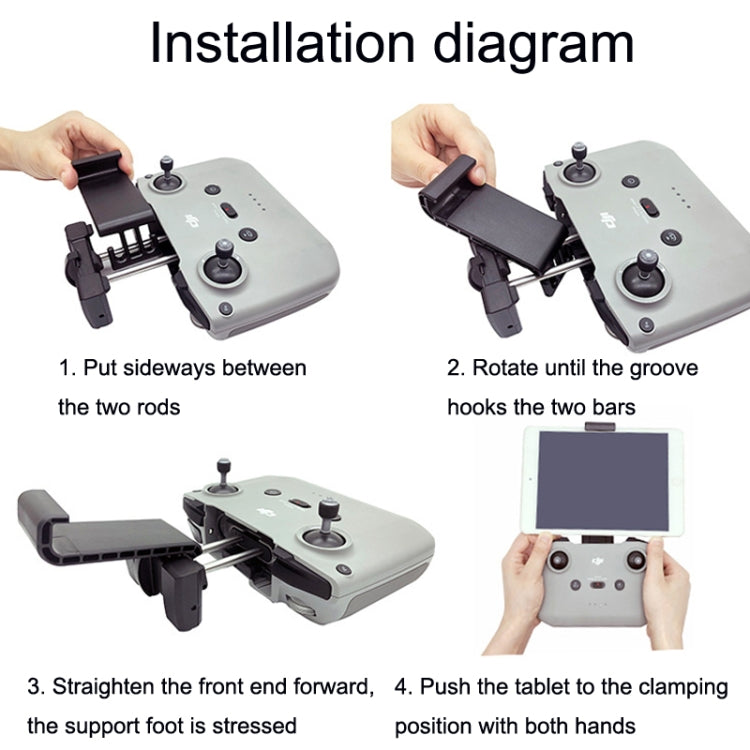 Installation diagram

1. Put sideways between the two rods

2. Rotate until the groove hooks the two bars

3. Straighten the front end forward, the support foot is stressed

4. Push the tablet to the clamping position with both hands