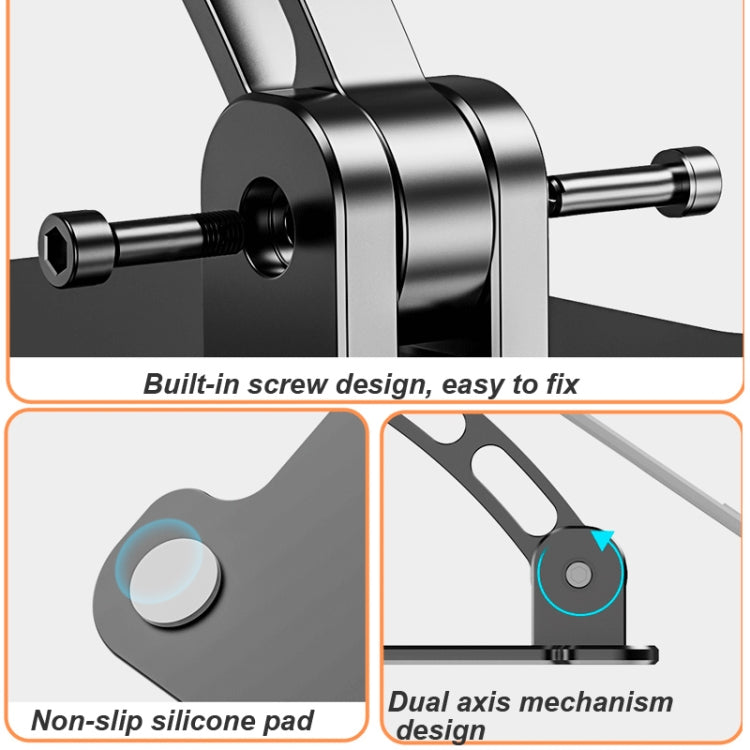 Built-in screw design, easy to fix

Non-slip silicone pad

Dual axis mechanism design