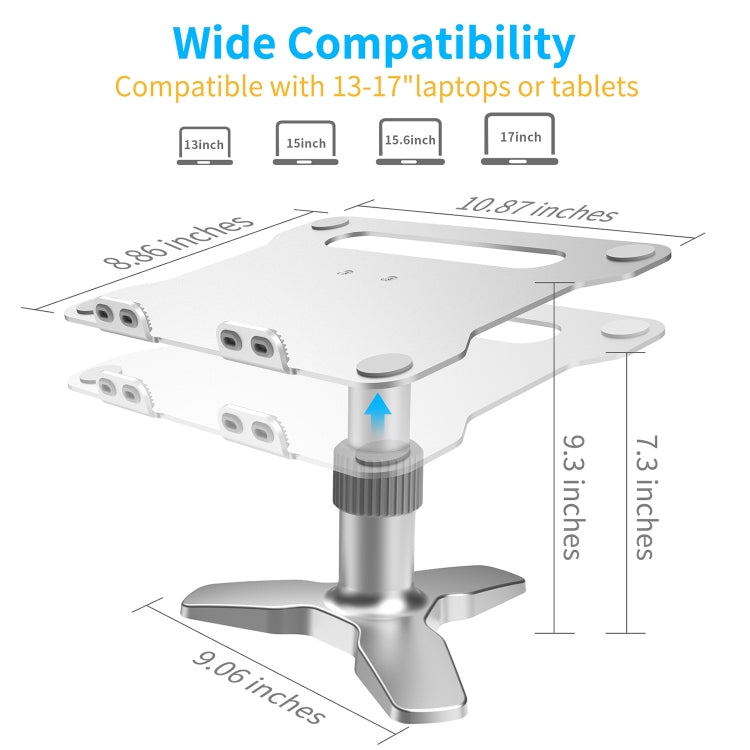 Wide Compatibility
Compatible with 13-17"laptops or tablets

13inch
15inch
15.6inch
17inch

8.86 inches
10.87 inches
9.3 inches
7.3 inches
9.06 inches