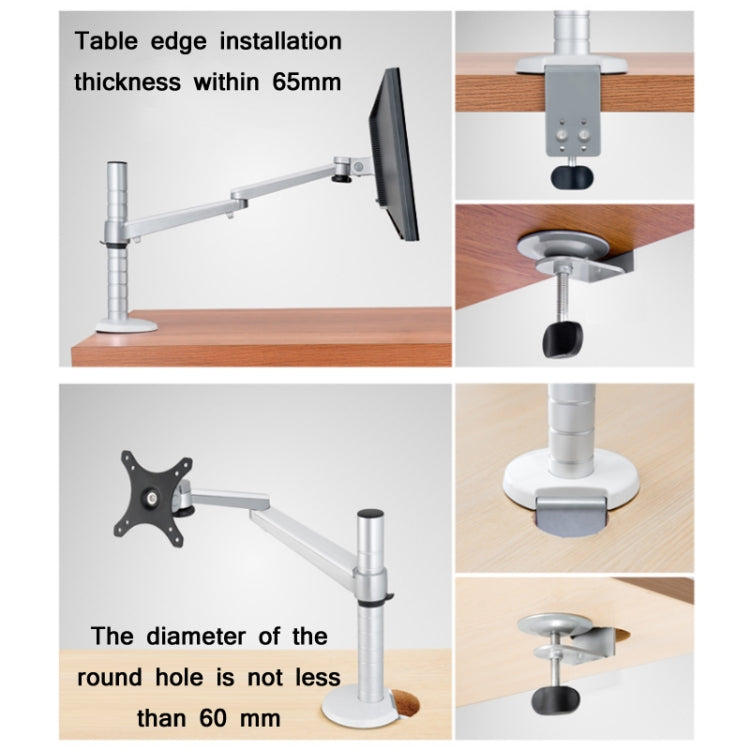 Table edge installation thickness within 65mm

The diameter of the round hole is not less than 60 mm