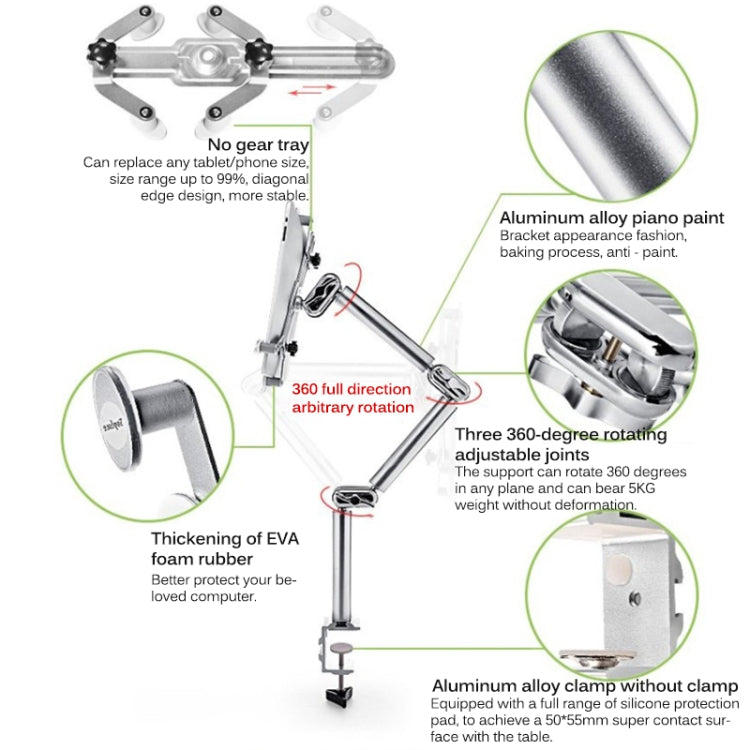 No gear tray
Can replace any tablet/phone size, size range up to 99%, diagonal edge design, more stable.

Aluminum alloy piano paint
Bracket appearance fashion, baking process, anti - paint.

360 full direction arbitrary rotation

Three 360-degree rotating adjustable joints
The support can rotate 360 degrees in any plane and can bear 5KG weight without deformation.

Thickening of EVA foam rubber
Better protect your beloved computer.

Aluminum alloy clamp without clamp
Equipped with a full range of silicone protection pad, to achieve a 50*55mm super contact surface with the table.