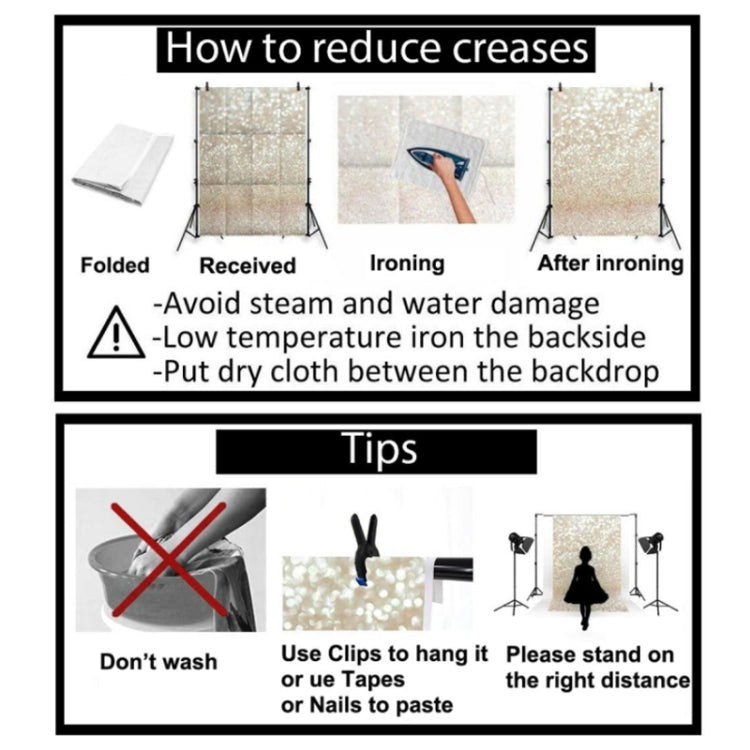 How to reduce creases

Folded Received Ironing After inroning

-Avoid steam and water damage
-Low temperature iron the backside
-Put dry cloth between the backdrop

Tips

Don't wash

Use Clips to hang it or ue Tapes or Nails to paste

Please stand on the right distance