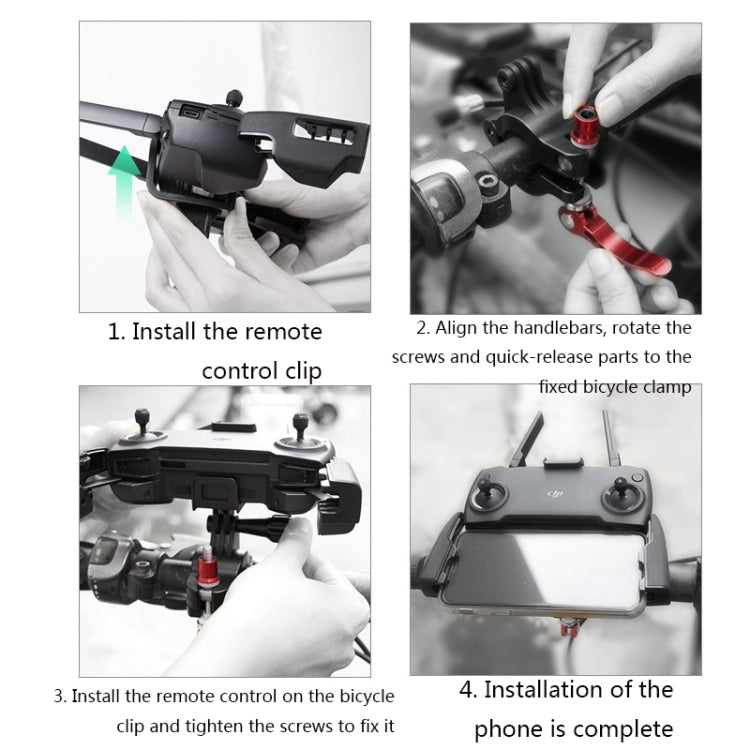 1. Install the remote control clip

2. Align the handlebars, rotate the screws and quick-release parts to the fixed bicycle clamp

dji

3. Install the remote control on the bicycle clip and tighten the screws to fix it

4. Installation of the phone is complete