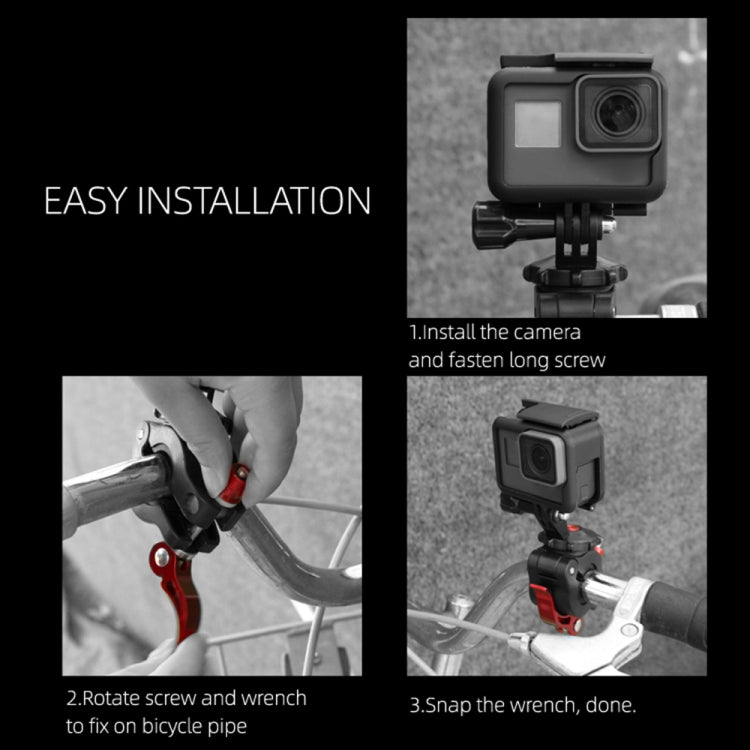 EASY INSTALLATION

1.Install the camera and fasten long screw

2.Rotate screw and wrench to fix on bicycle pipe

3.Snap the wrench, done.