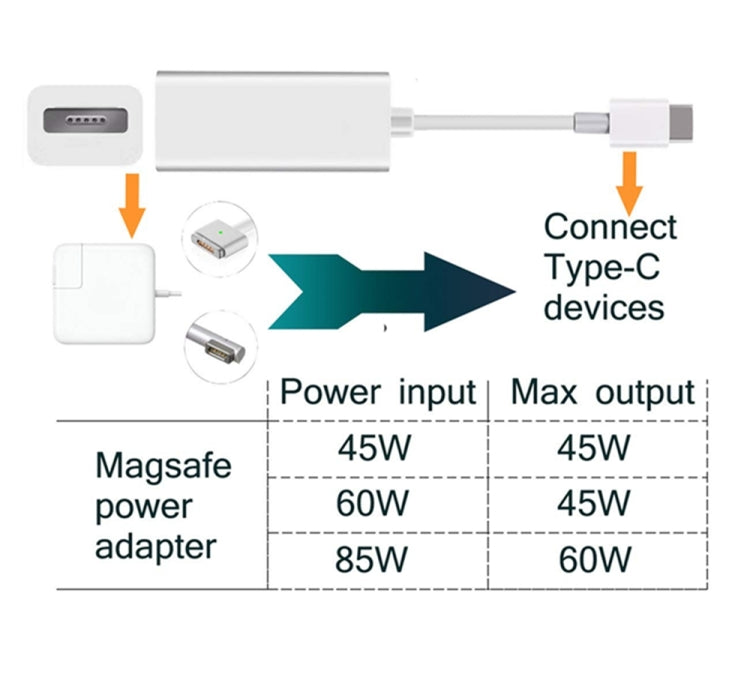 Connect Type-C devices

| | Power input | Max output |
|---|---|---|
| Magsafe power adapter | 45W | 45W |
| | 60W | 45W |
| | 85W | 60W |