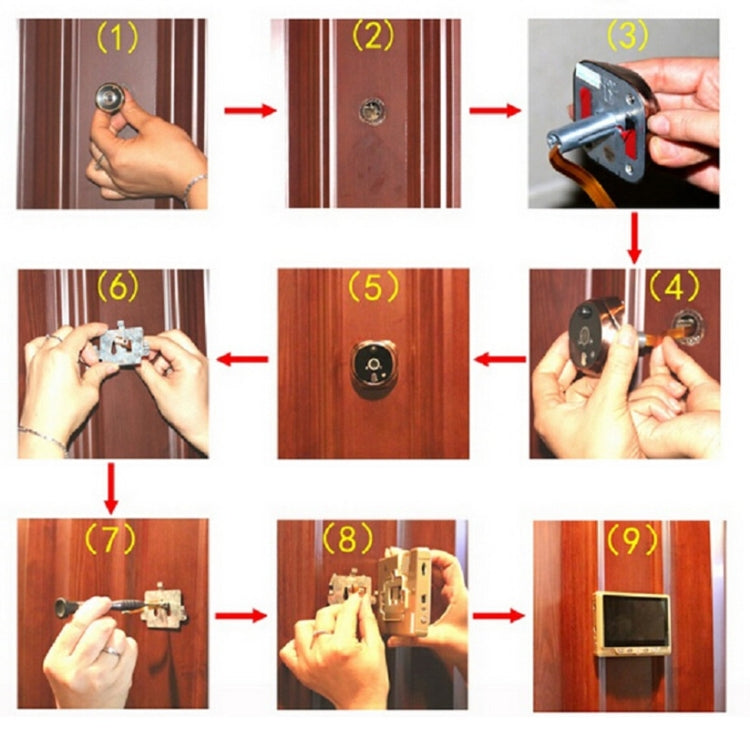 (1)

(2)

(3)

(4)

(5)

(6)

(7)

(8)

(9)