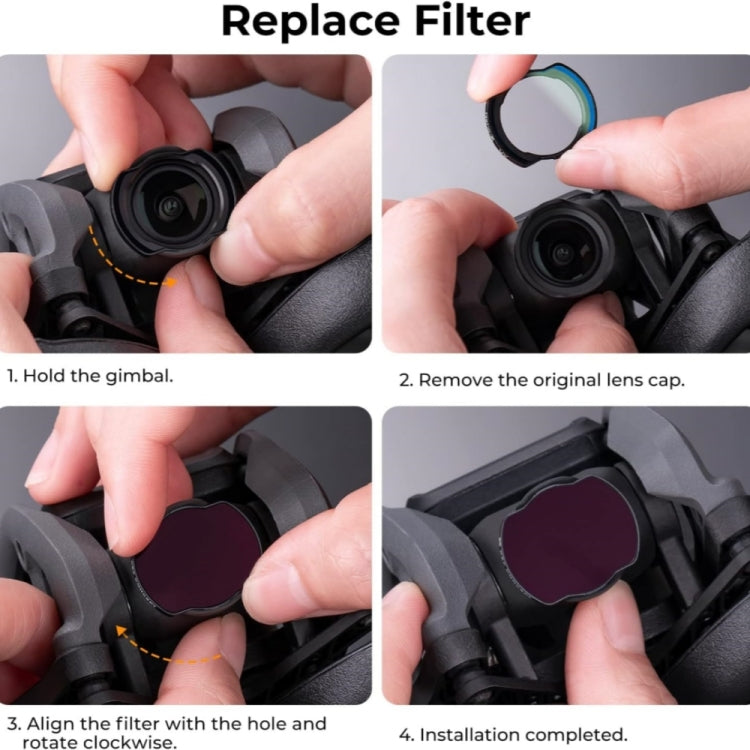 Replace Filter

1. Hold the gimbal.

2. Remove the original lens cap.

3. Align the filter with the hole and rotate clockwise.

4. Installation completed.