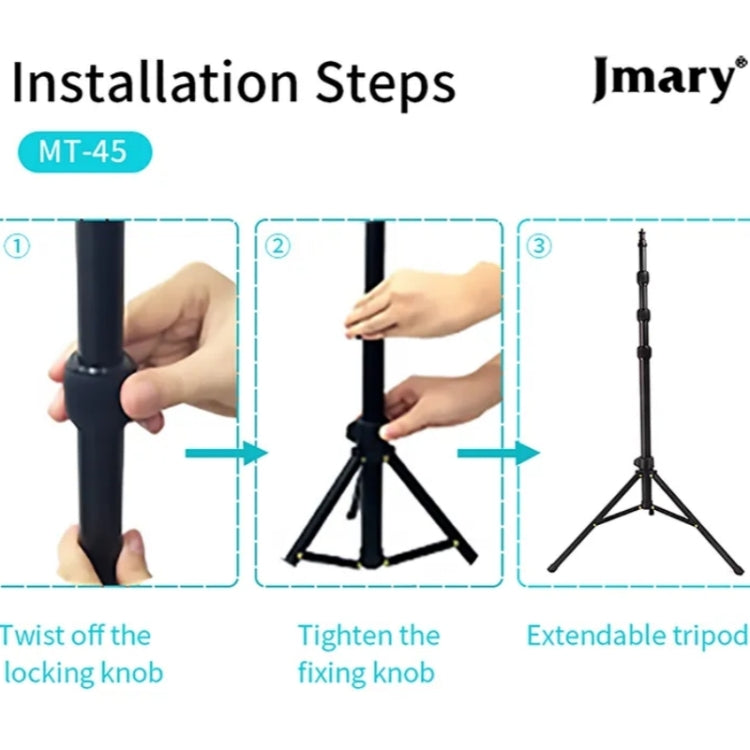 Installation Steps

Jmary®

MT-45

①

②

③

Twist off the locking knob

Tighten the fixing knob

Extendable tripod