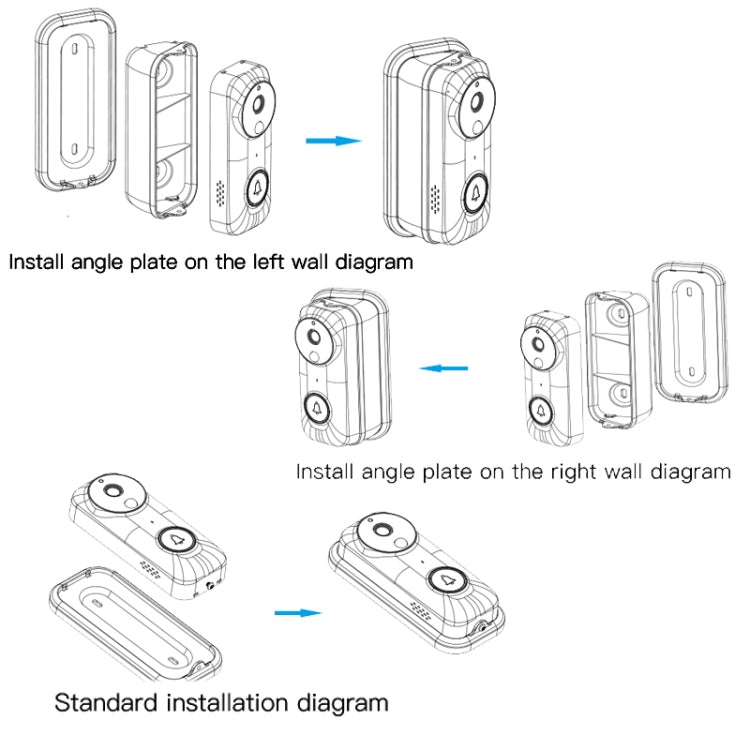 Install angle plate on the left wall diagram

Install angle plate on the right wall diagram

Standard installation diagram