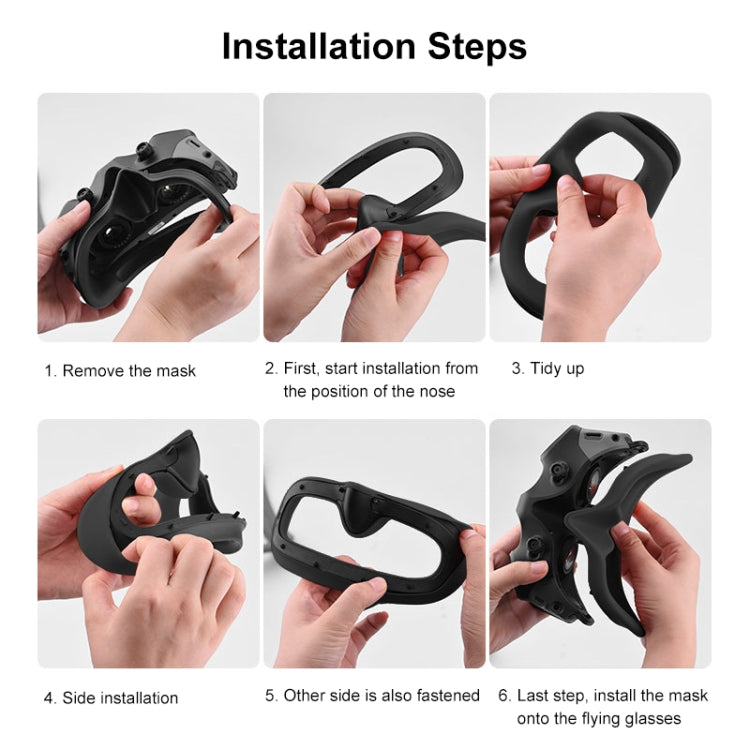 Installation Steps

1. Remove the mask

2. First, start installation from the position of the nose

3. Tidy up

4. Side installation

5. Other side is also fastened

6. Last step, install the mask onto the flying glasses