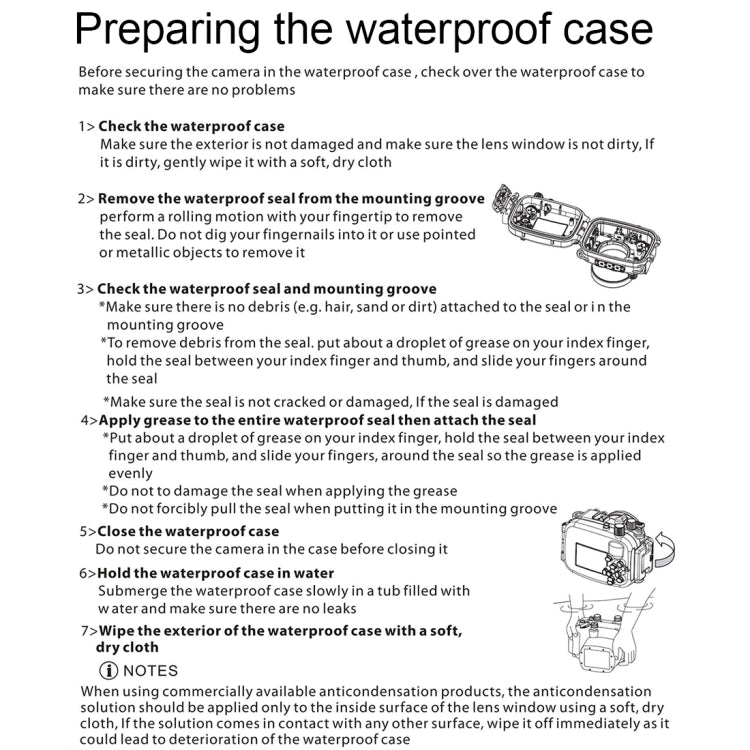 Preparing the waterproof case

Before securing the camera in the waterproof case , check over the waterproof case to make sure there are no problems

1> Check the waterproof case
Make sure the exterior is not damaged and make sure the lens window is not dirty, If it is dirty, gently wipe it with a soft, dry cloth

2> Remove the waterproof seal from the mounting groove
perform a rolling motion with your fingertip to remove the seal. Do not dig your fingernails into it or use pointed or metallic objects to remove it

3> Check the waterproof seal and mounting groove
*Make sure there is no debris (e.g. hair, sand or dirt) attached to the seal or i n the mounting groove
*To remove debris from the seal. put about a droplet of grease on your index finger, hold the seal between your index finger and thumb, and slide your fingers around the seal

*Make sure the seal is not cracked or damaged, If the seal is damaged

4>Apply grease to the entire waterproof seal then attach the seal
*Put about a droplet of grease on your index finger, hold the seal between your index finger and thumb, and slide your fingers, around the seal so the grease is applied evenly
*Do not to damage the seal when applying the grease
*Do not forcibly pull the seal when putting it in the mounting groove

5>Close the waterproof case
Do not secure the camera in the case before closing it

6>Hold the waterproof case in water
Submerge the waterproof case slowly in a tub filled with w ater and make sure there are no leaks

7>Wipe the exterior of the waterproof case with a soft, dry cloth

NOTES
When using commercially available anticondensation products, the anticondensation solution should be applied only to the inside surface of the lens window using a soft, dry cloth, If the solution comes in contact with any other surface, wipe it off immediately as it could lead to deterioration of the waterproof case