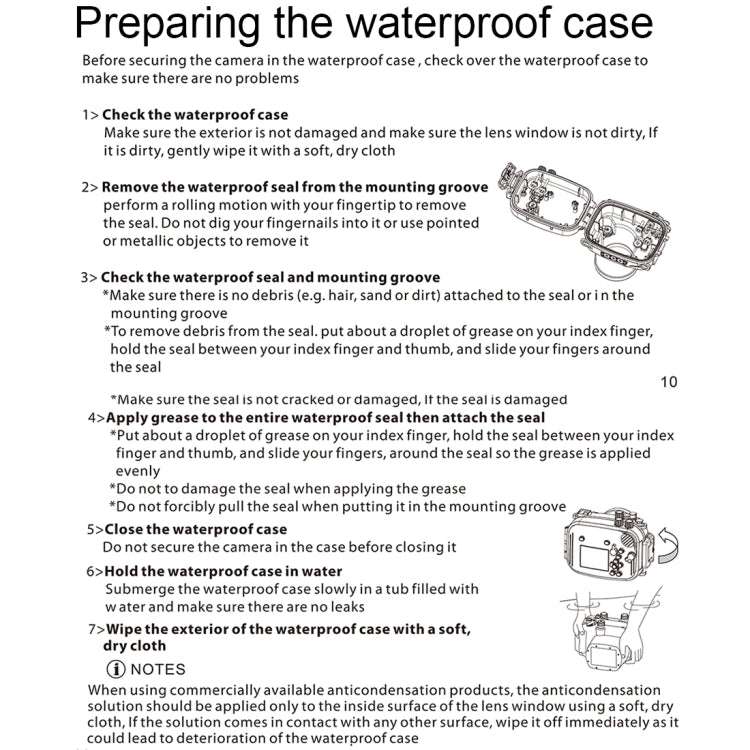 Preparing the waterproof case

Before securing the camera in the waterproof case , check over the waterproof case to make sure there are no problems

1> Check the waterproof case
Make sure the exterior is not damaged and make sure the lens window is not dirty, If it is dirty, gently wipe it with a soft, dry cloth

2> Remove the waterproof seal from the mounting groove
perform a rolling motion with your fingertip to remove the seal. Do not dig your fingernails into it or use pointed or metallic objects to remove it

3> Check the waterproof seal and mounting groove
*Make sure there is no debris (e.g. hair, sand or dirt) attached to the seal or i n the mounting groove
*To remove debris from the seal. put about a droplet of grease on your index finger, hold the seal between your index finger and thumb, and slide your fingers around the seal

10

*Make sure the seal is not cracked or damaged, If the seal is damaged

4>Apply grease to the entire waterproof seal then attach the seal
*Put about a droplet of grease on your index finger, hold the seal between your index finger and thumb, and slide your fingers, around the seal so the grease is applied evenly
*Do not to damage the seal when applying the grease
*Do not forcibly pull the seal when putting it in the mounting groove

5>Close the waterproof case
Do not secure the camera in the case before closing it

6>Hold the waterproof case in water
Submerge the waterproof case slowly in a tub filled with w ater and make sure there are no leaks

7>Wipe the exterior of the waterproof case with a soft, dry cloth

NOTES
When using commercially available anticondensation products, the anticondensation solution should be applied only to the inside surface of the lens window using a soft, dry cloth, If the solution comes in contact with any other surface, wipe it off immediately as it could lead to deterioration of the waterproof case