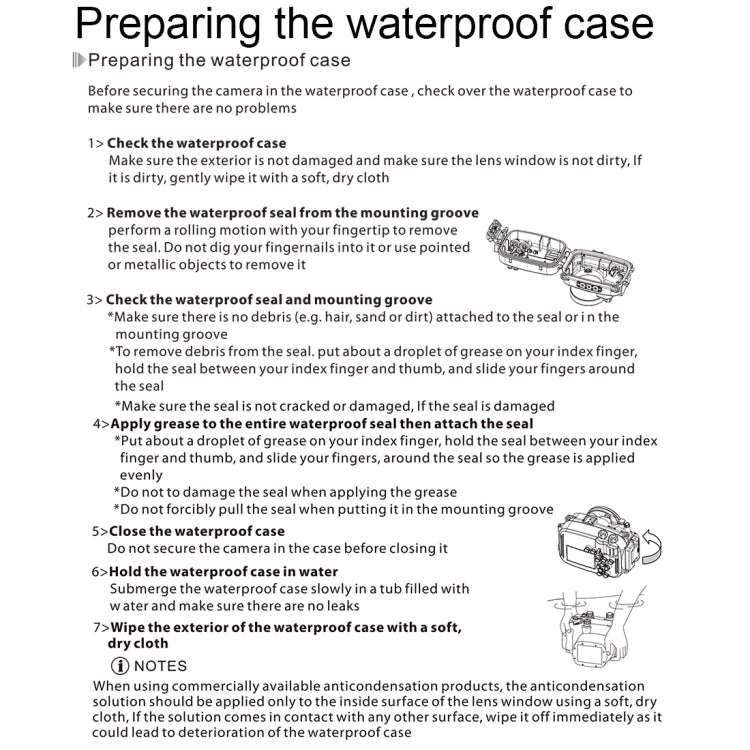 Preparing the waterproof case

Preparing the waterproof case

Before securing the camera in the waterproof case , check over the waterproof case to make sure there are no problems

1> Check the waterproof case
Make sure the exterior is not damaged and make sure the lens window is not dirty, If it is dirty, gently wipe it with a soft, dry cloth

2> Remove the waterproof seal from the mounting groove
perform a rolling motion with your fingertip to remove the seal. Do not dig your fingernails into it or use pointed or metallic objects to remove it

3> Check the waterproof seal and mounting groove
*Make sure there is no debris (e.g. hair, sand or dirt) attached to the seal or i n the mounting groove
*To remove debris from the seal. put about a droplet of grease on your index finger, hold the seal between your index finger and thumb, and slide your fingers around the seal
*Make sure the seal is not cracked or damaged, If the seal is damaged

4>Apply grease to the entire waterproof seal then attach the seal
*Put about a droplet of grease on your index finger, hold the seal between your index finger and thumb, and slide your fingers, around the seal so the grease is applied evenly
*Do not to damage the seal when applying the grease
*Do not forcibly pull the seal when putting it in the mounting groove

5>Close the waterproof case
Do not secure the camera in the case before closing it

6>Hold the waterproof case in water
Submerge the waterproof case slowly in a tub filled with w ater and make sure there are no leaks

7>Wipe the exterior of the waterproof case with a soft, dry cloth

NOTES
When using commercially available anticondensation products, the anticondensation solution should be applied only to the inside surface of the lens window using a soft, dry cloth, If the solution comes in contact with any other surface, wipe it off immediately as it could lead to deterioration of the waterproof case