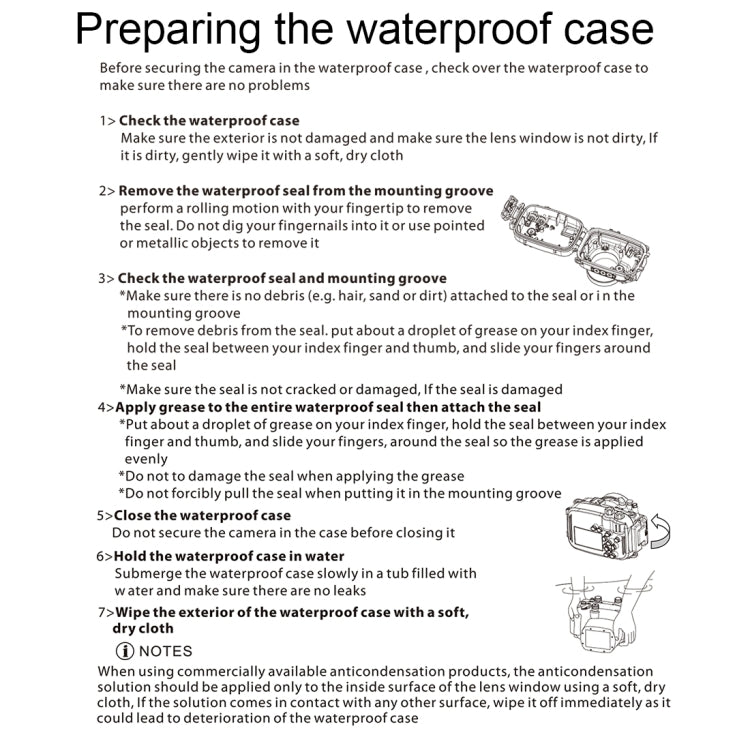 Preparing the waterproof case

Before securing the camera in the waterproof case , check over the waterproof case to make sure there are no problems

1> Check the waterproof case
Make sure the exterior is not damaged and make sure the lens window is not dirty, If it is dirty, gently wipe it with a soft, dry cloth

2> Remove the waterproof seal from the mounting groove
perform a rolling motion with your fingertip to remove the seal. Do not dig your fingernails into it or use pointed or metallic objects to remove it

3> Check the waterproof seal and mounting groove
*Make sure there is no debris (e.g. hair, sand or dirt) attached to the seal or i n the mounting groove
*To remove debris from the seal. put about a droplet of grease on your index finger, hold the seal between your index finger and thumb, and slide your fingers around the seal

*Make sure the seal is not cracked or damaged, If the seal is damaged
4>Apply grease to the entire waterproof seal then attach the seal
*Put about a droplet of grease on your index finger, hold the seal between your index finger and thumb, and slide your fingers, around the seal so the grease is applied evenly
*Do not to damage the seal when applying the grease
*Do not forcibly pull the seal when putting it in the mounting groove

5>Close the waterproof case
Do not secure the camera in the case before closing it

6>Hold the waterproof case in water
Submerge the waterproof case slowly in a tub filled with w ater and make sure there are no leaks

7>Wipe the exterior of the waterproof case with a soft, dry cloth

NOTES
When using commercially available anticondensation products, the anticondensation solution should be applied only to the inside surface of the lens window using a soft, dry cloth, If the solution comes in contact with any other surface, wipe it off immediately as it could lead to deterioration of the waterproof case