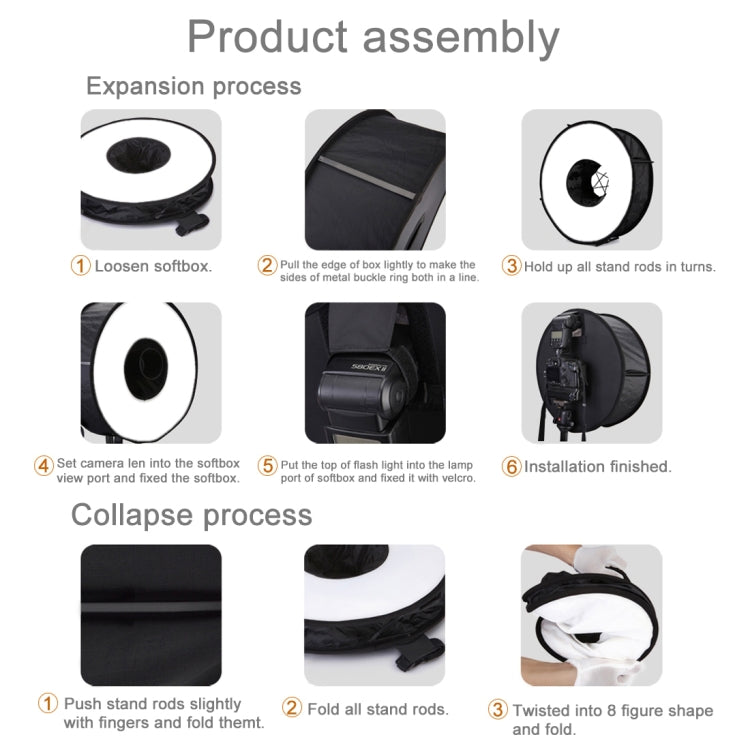 Product assembly

Expansion process

① Loosen softbox.

② Pull the edge of box lightly to make the sides of metal buckle ring both in a line.

③ Hold up all stand rods in turns.

580EX II

④ Set camera len into the softbox view port and fixed the softbox.

⑤ Put the top of flash light into the lamp port of softbox and fixed it with velcro.

⑥ Installation finished.

Collapse process

① Push stand rods slightly with fingers and fold themt.

② Fold all stand rods.

③ Twisted into 8 figure shape and fold.