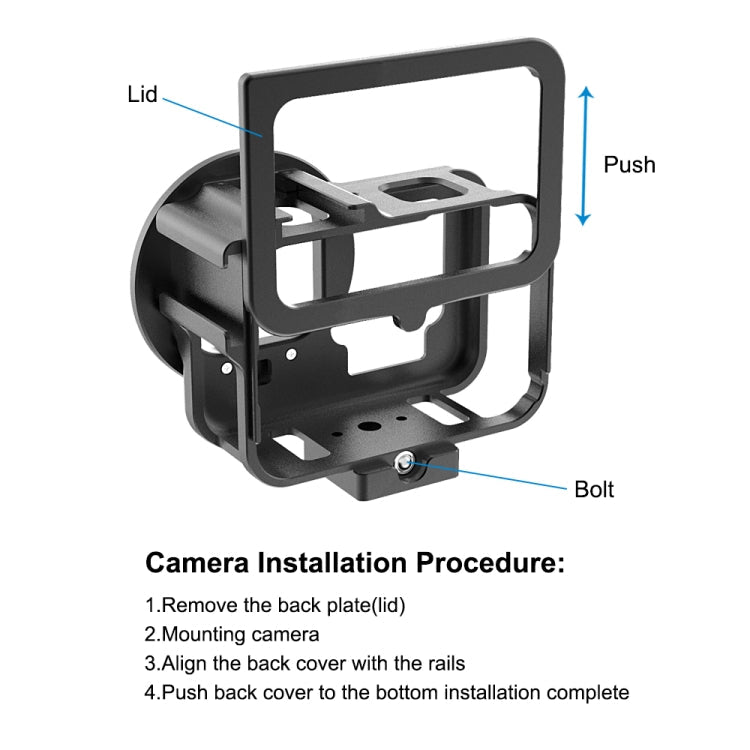 Lid

Push

Bolt

Camera Installation Procedure:

1.Remove the back plate(lid)
2.Mounting camera
3.Align the back cover with the rails
4.Push back cover to the bottom installation complete