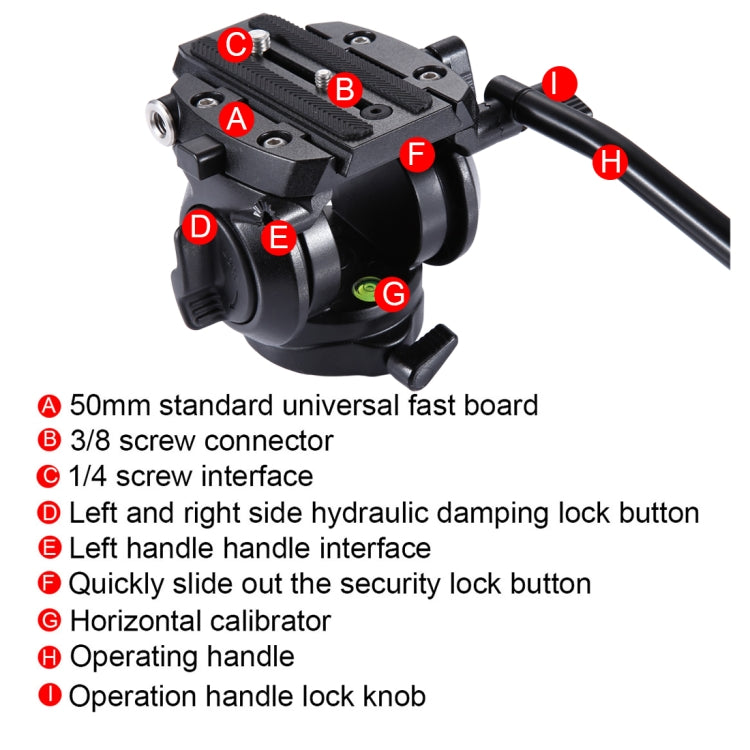 C
B
I
A
F
H
D
E
G

A 50mm standard universal fast board
B 3/8 screw connector
C 1/4 screw interface
D Left and right side hydraulic damping lock button
E Left handle handle interface
F Quickly slide out the security lock button
G Horizontal calibrator
H Operating handle
I Operation handle lock knob