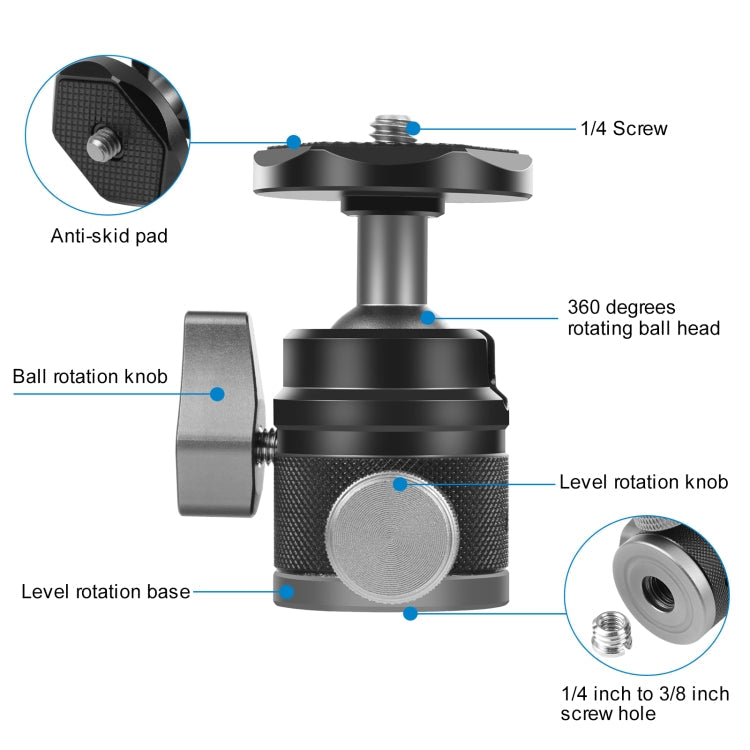 1/4 Screw

Anti-skid pad

360 degrees
rotating ball head

Ball rotation knob

Level rotation knob

Level rotation base

1/4 inch to 3/8 inch
screw hole