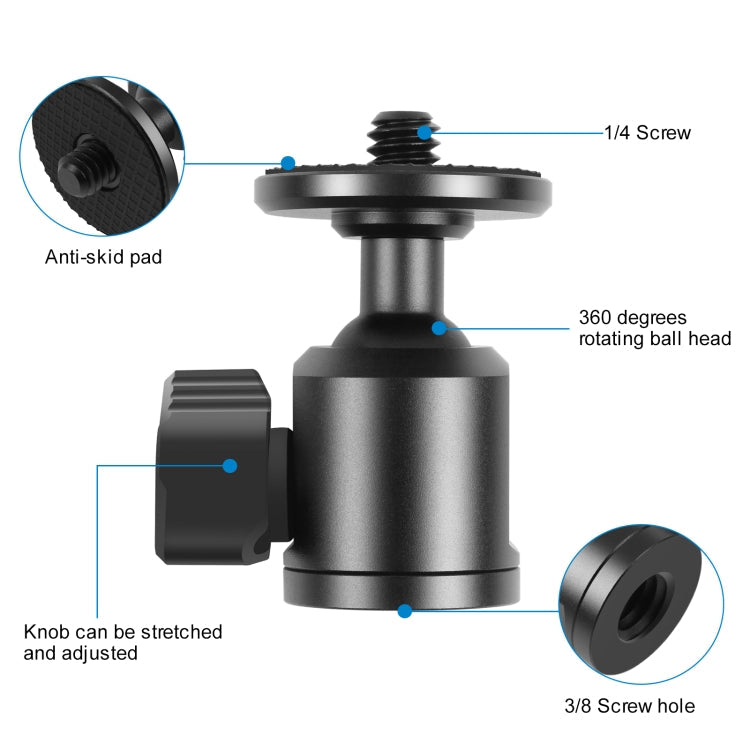 1/4 Screw

Anti-skid pad

360 degrees rotating ball head

Knob can be stretched and adjusted

3/8 Screw hole