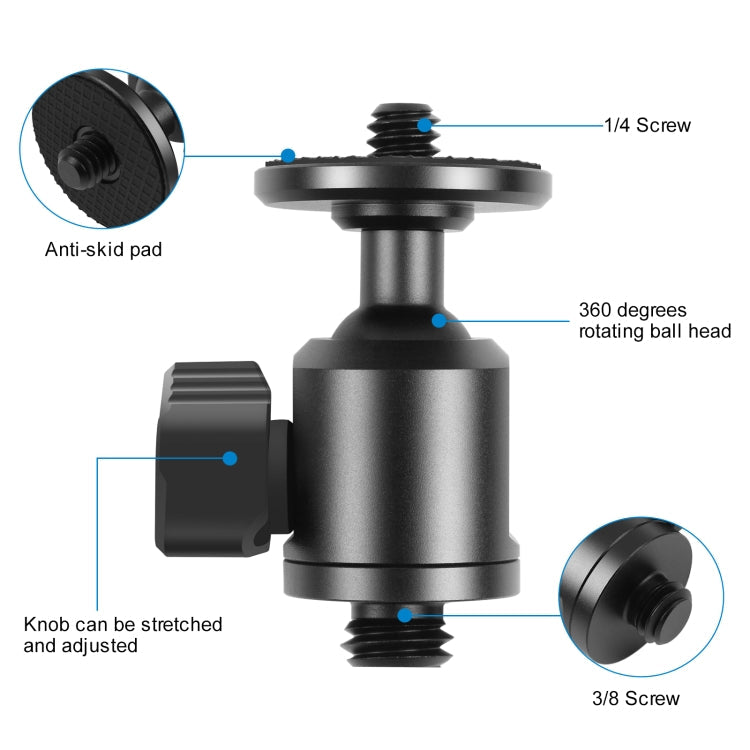 1/4 Screw

Anti-skid pad

360 degrees
rotating ball head

Knob can be stretched
and adjusted

3/8 Screw