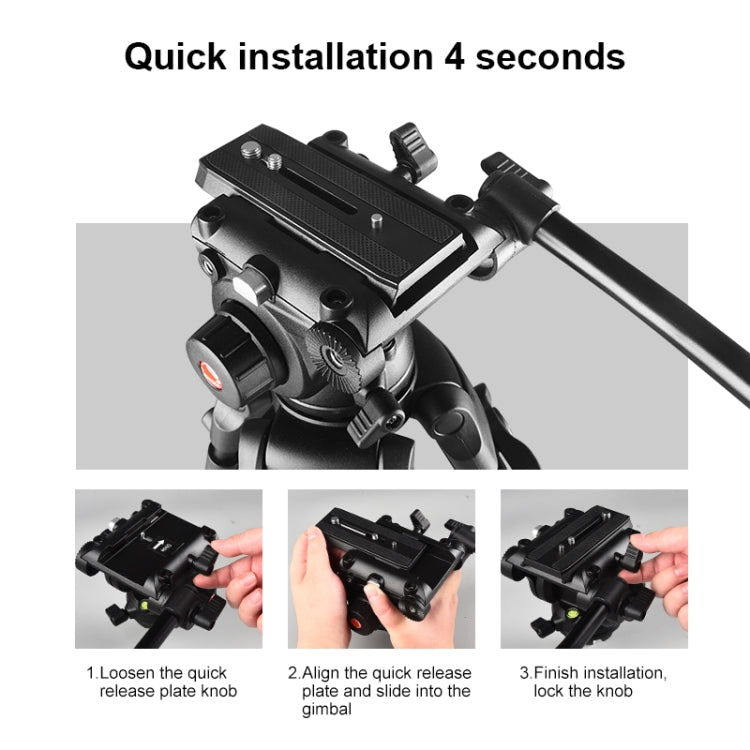 Quick installation 4 seconds

1.Loosen the quick release plate knob

2.Align the quick release plate and slide into the gimbal

3.Finish installation, lock the knob