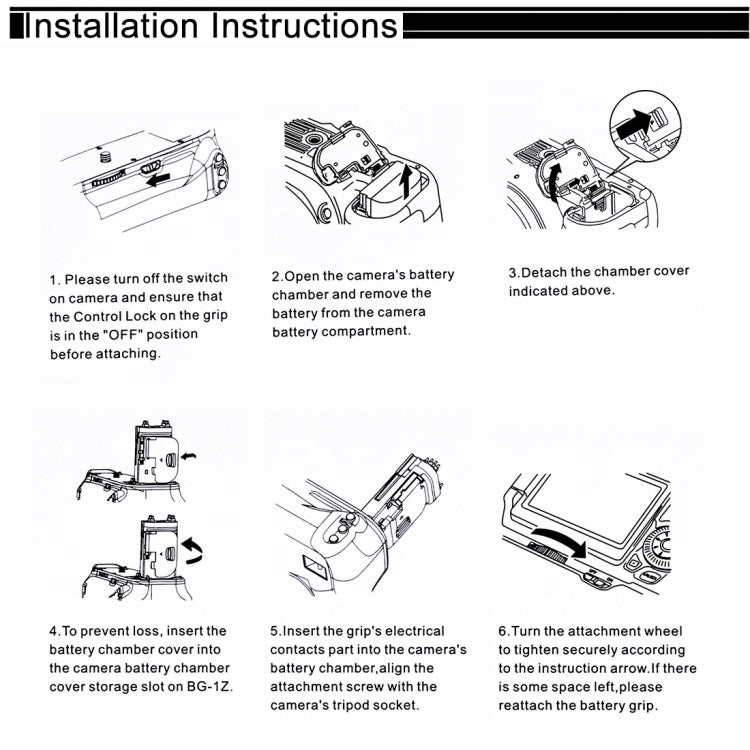 Installation Instructions

1. Please turn off the switch on camera and ensure that the Control Lock on the grip is in the "OFF" position before attaching.

2.Open the camera's battery chamber and remove the battery from the camera battery compartment.

3.Detach the chamber cover indicated above.

4.To prevent loss, insert the battery chamber cover into the camera battery chamber cover storage slot on BG-1Z.

5.Insert the grip's electrical contacts part into the camera's battery chamber,align the attachment screw with the camera's tripod socket.

6.Turn the attachment wheel to tighten securely according to the instruction arrow.If there is some space left,please reattach the battery grip.