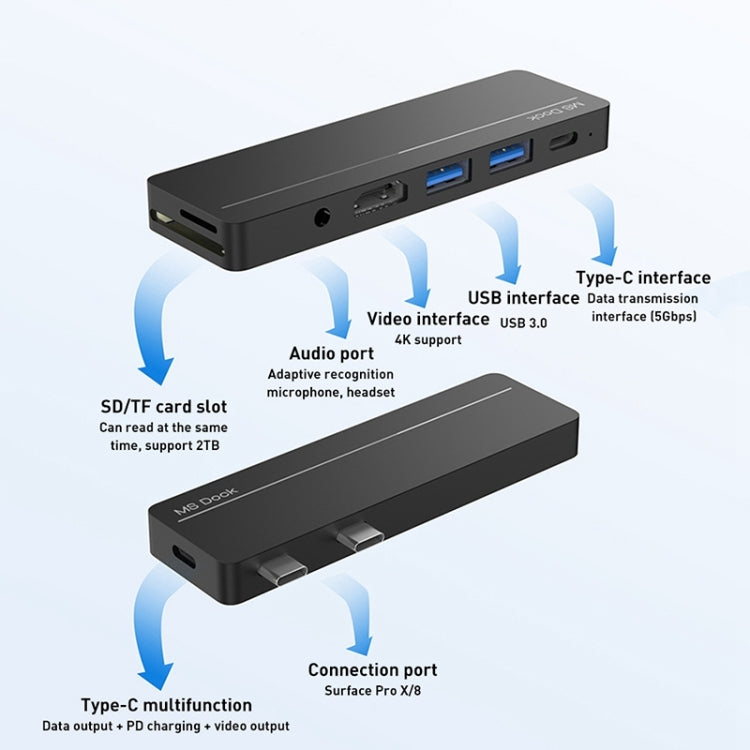 MS Dock

Type-C interface
Data transmission interface (5Gbps)

USB interface
USB 3.0

Video interface
4K support

Audio port
Adaptive recognition microphone, headset

SD/TF card slot
Can read at the same time, support 2TB

MS Dock

Connection port
Surface Pro X/8

Type-C multifunction
Data output + PD charging + video output