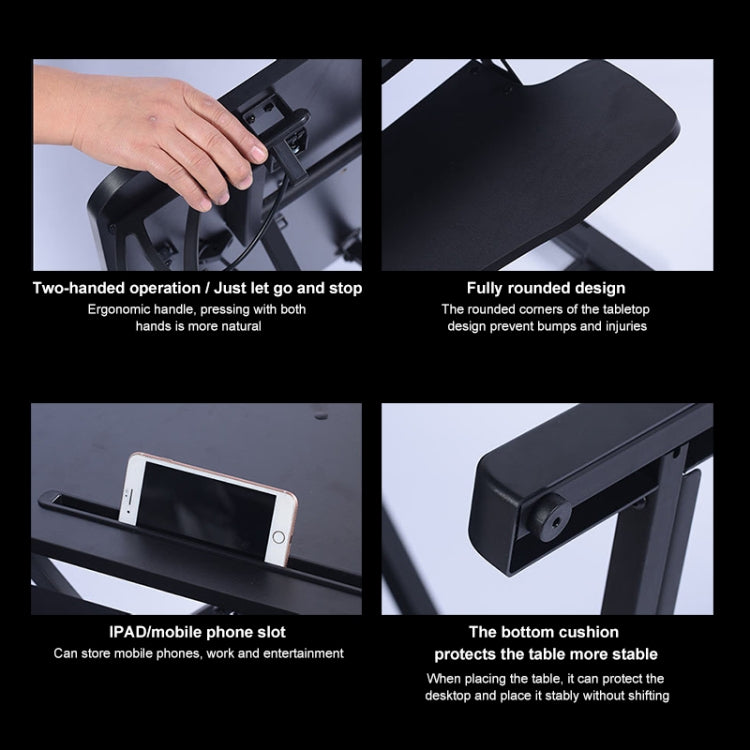 Two-handed operation / Just let go and stop

Ergonomic handle, pressing with both hands is more natural

Fully rounded design

The rounded corners of the tabletop design prevent bumps and injuries

IPAD/mobile phone slot

Can store mobile phones, work and entertainment

The bottom cushion protects the table more stable

When placing the table, it can protect the desktop and place it stably without shifting