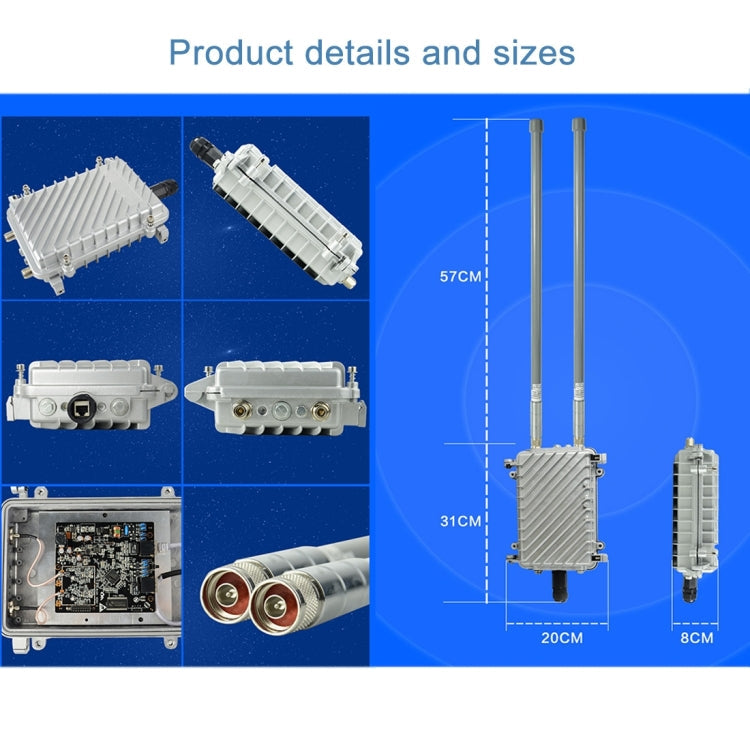 Product details and sizes

57CM

31CM

20CM

8CM