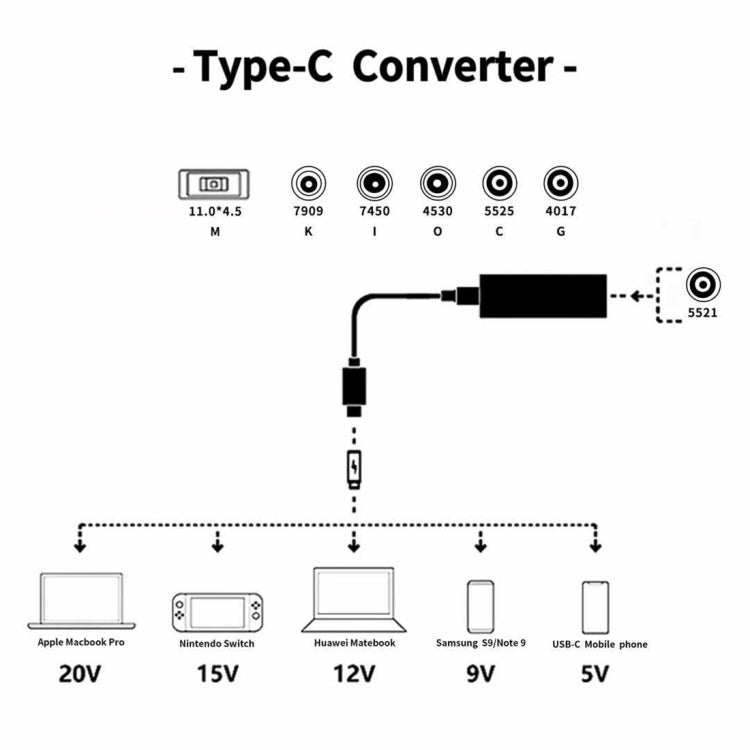 - Type-C Converter -

11.0*4.5
M

7909
K

7450
I

4530
O

5525
C

4017
G

5521

Apple Macbook Pro
20V

Nintendo Switch
15V

Huawei Matebook
12V

Samsung S9/Note 9
9V

USB-C Mobile phone
5V