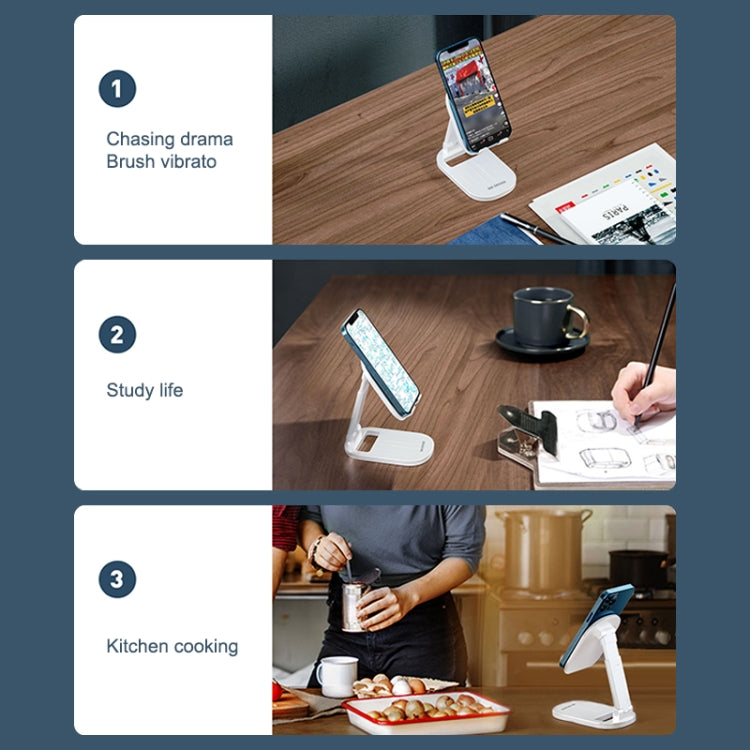 1

Chasing drama
Brush vibrato

PARIS

2

Study life

3

Kitchen cooking