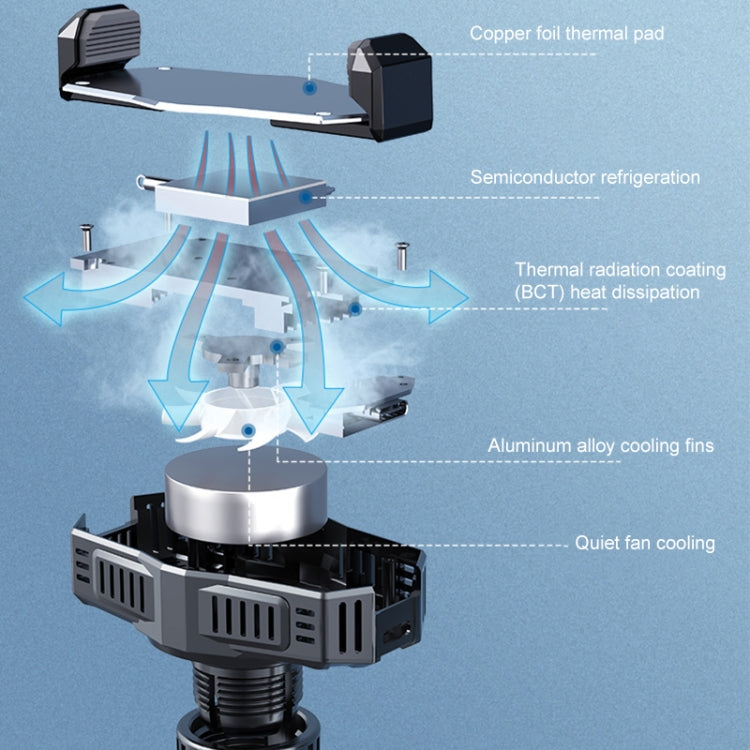 Copper foil thermal pad

Semiconductor refrigeration

Thermal radiation coating (BCT) heat dissipation

Aluminum alloy cooling fins

Quiet fan cooling