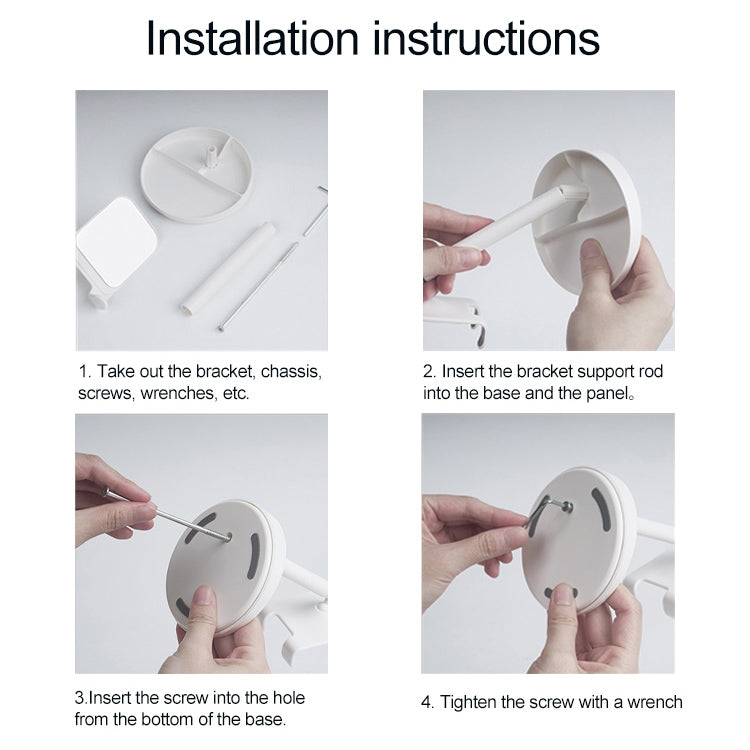 Installation instructions

1. Take out the bracket, chassis, screws, wrenches, etc.

2. Insert the bracket support rod into the base and the panel。

3.Insert the screw into the hole from the bottom of the base.

4. Tighten the screw with a wrench