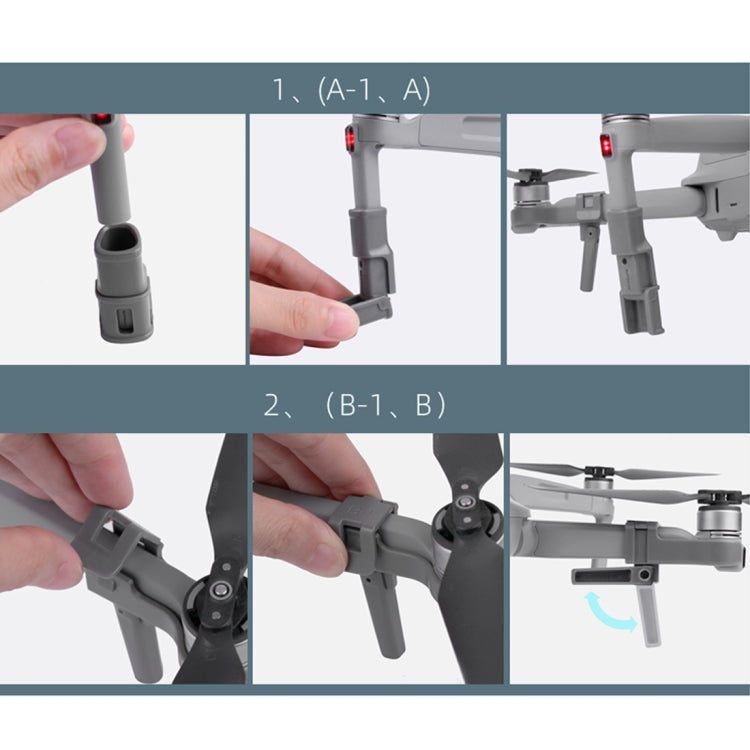 1、(A-1、A)

2、（B-1、B）